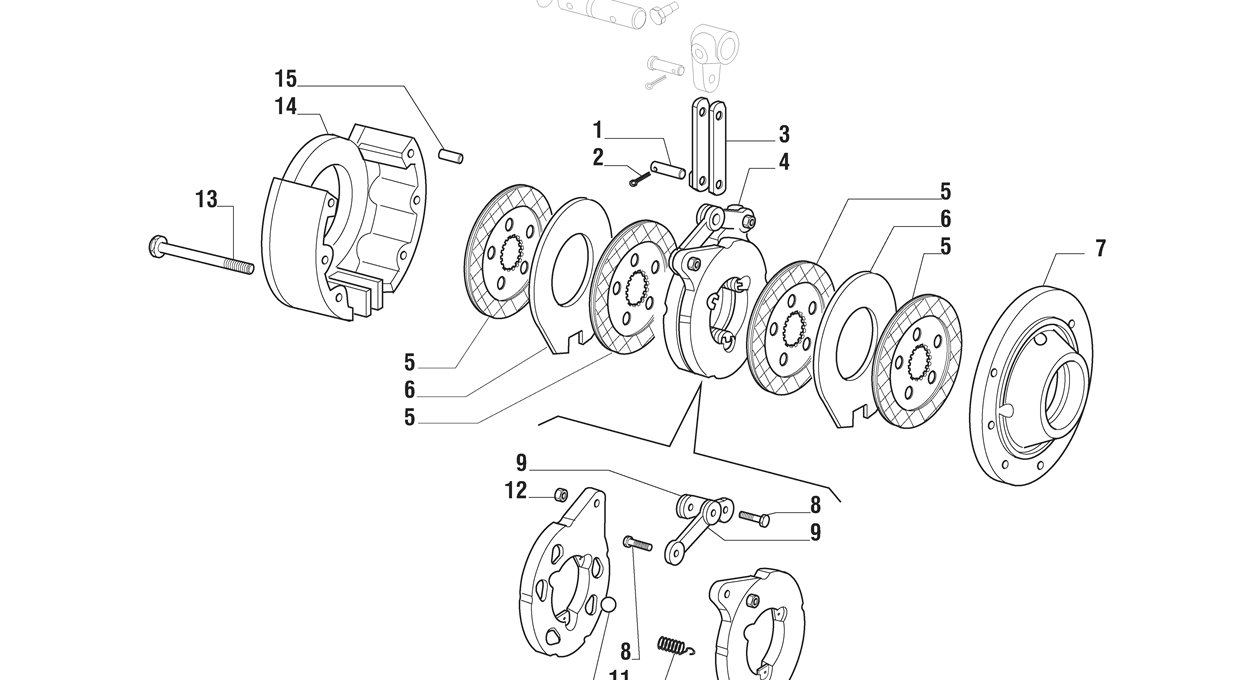 15
14
13
1
2
3
4
5
6
5
7
5
6
5
9
12
8
9
8
11