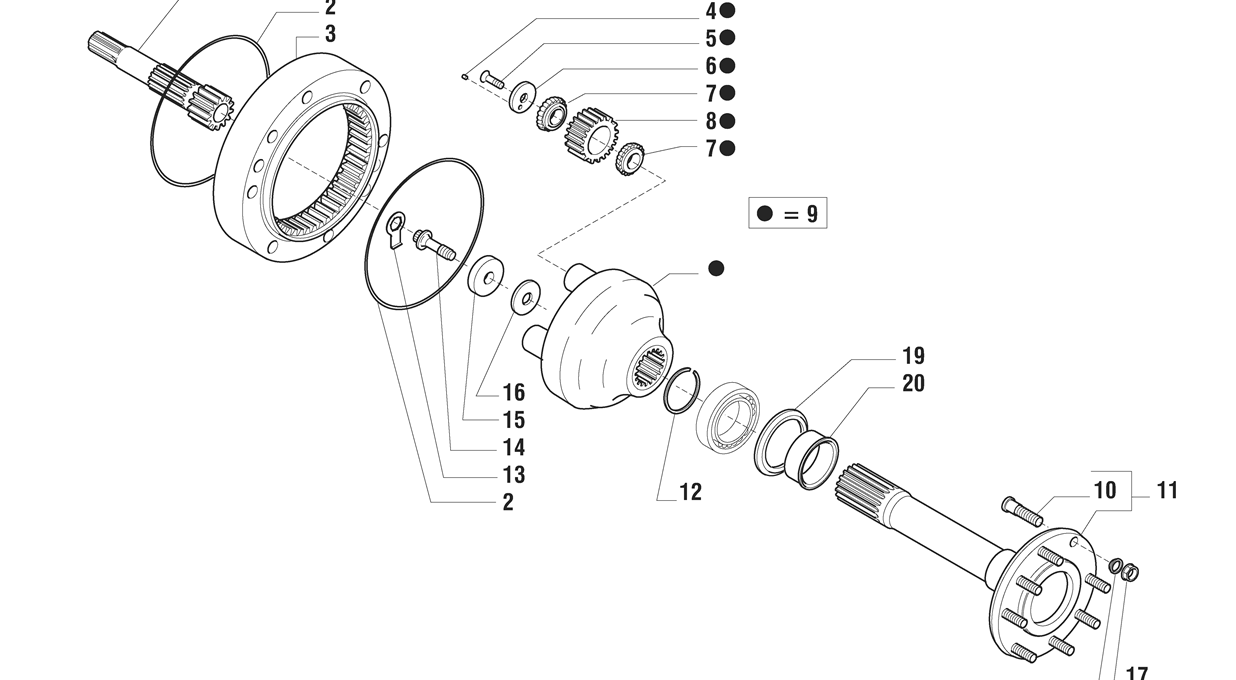 2
3
4●
5●
6●
7●
8●
7●
● = 9
●
19
20
16
15
14
13
2
12
10
11
17