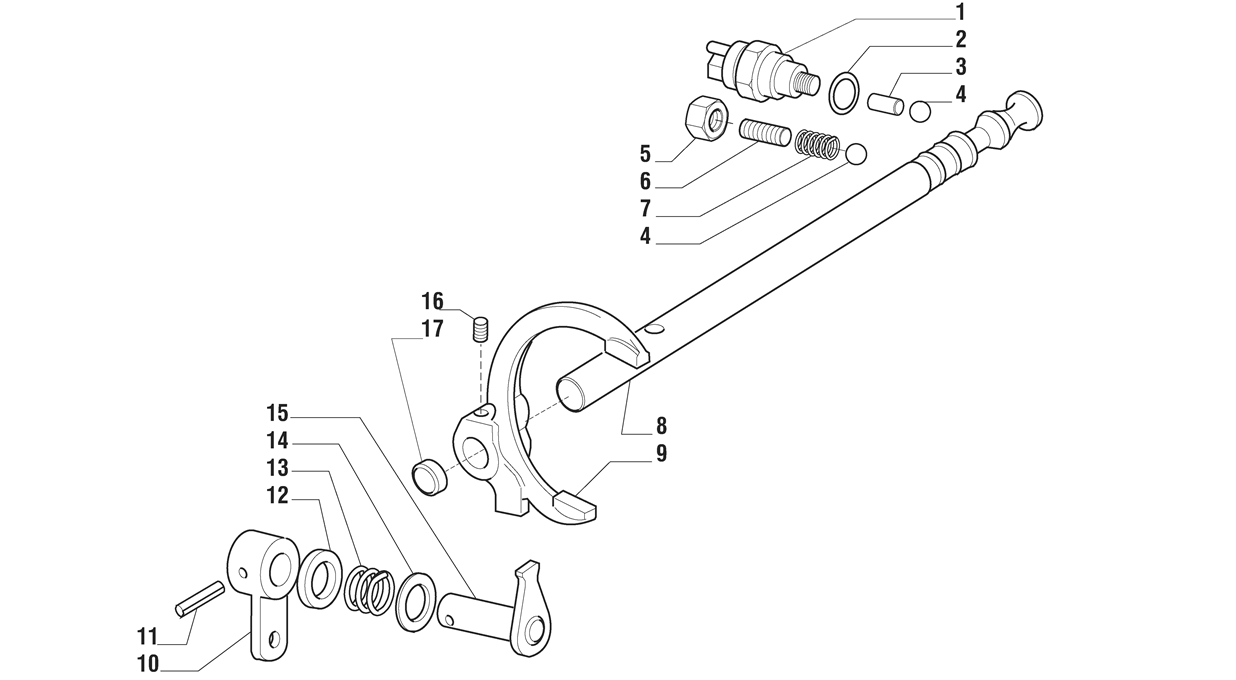 1
2
3
4
5
6
7
4
16
17
8
9
15
14
13
12
11
10