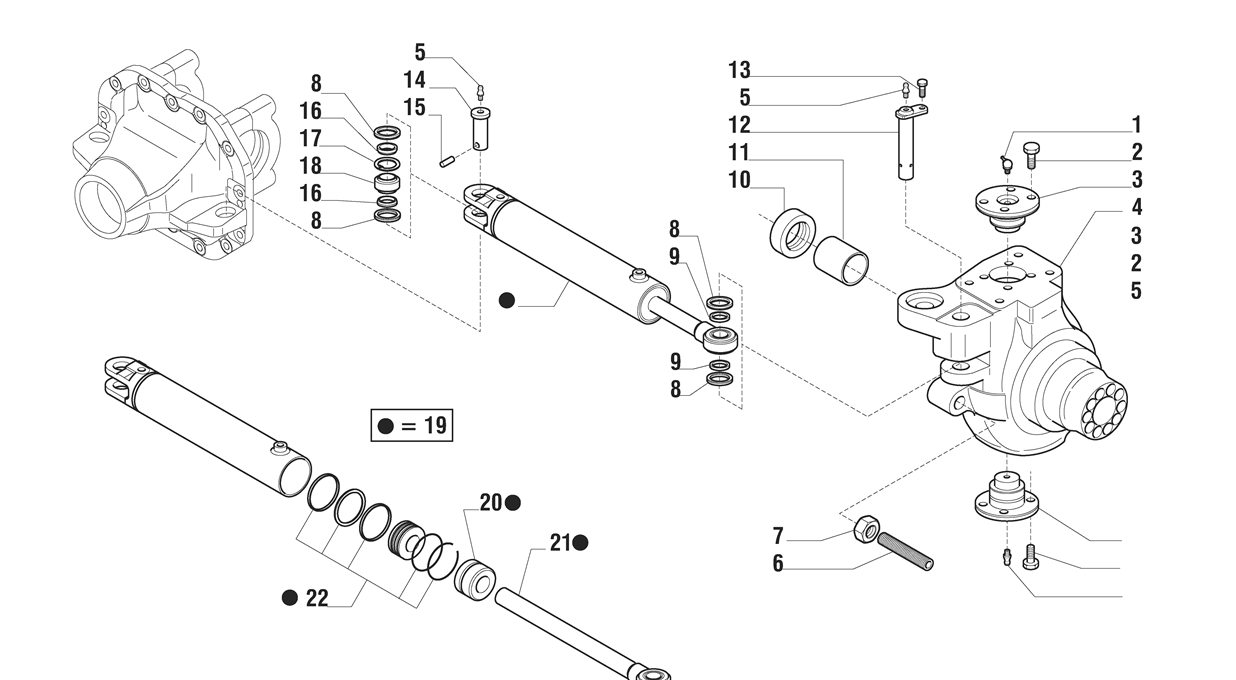 5
14
15
8
16
17
18
16
8
13
5
12
11
10
1
2
3
4
3
2
5
8
9
9
8
● = 19
20●
21●
● 22
7
6