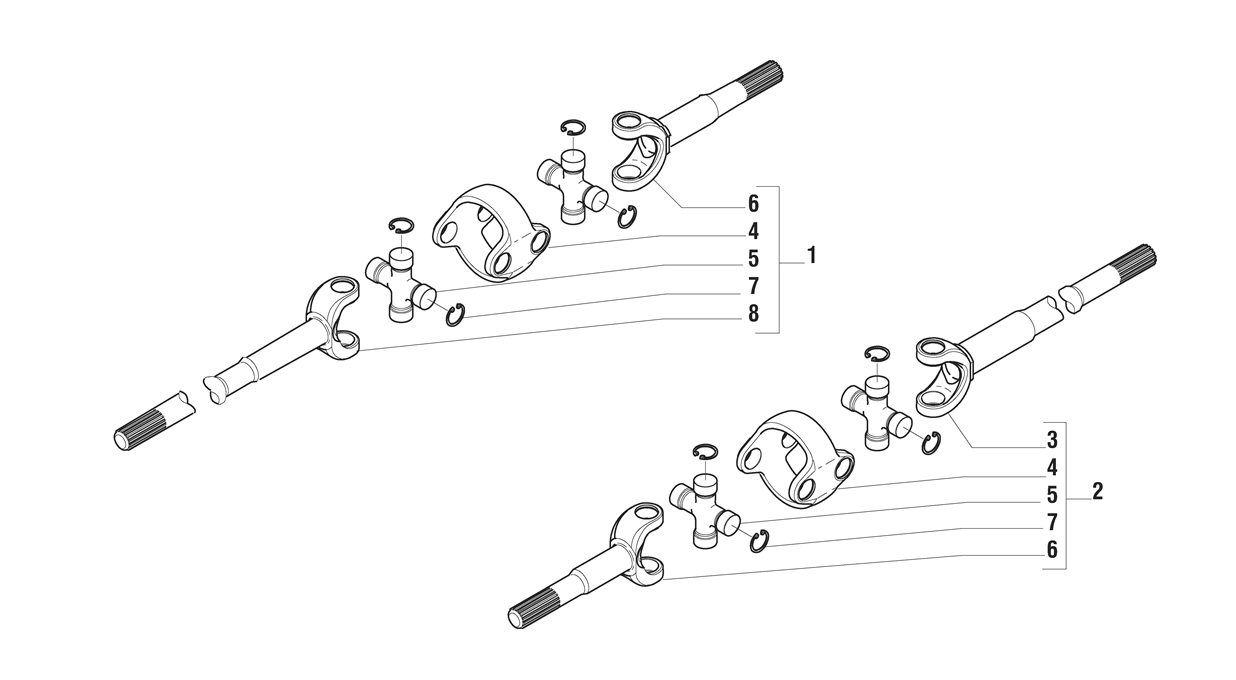 6
4
5
7
8
1
3
4
5
7
6
2