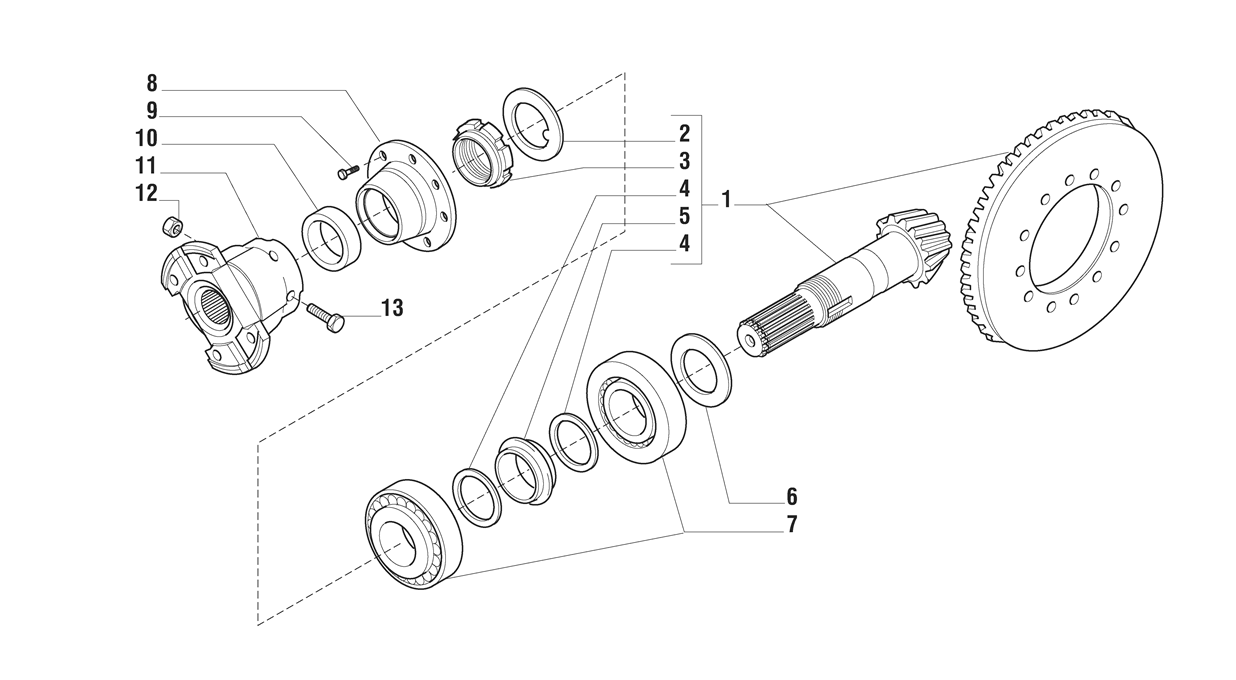 8
9
10
11
12
13
2
3
4
5
4
1
6
7