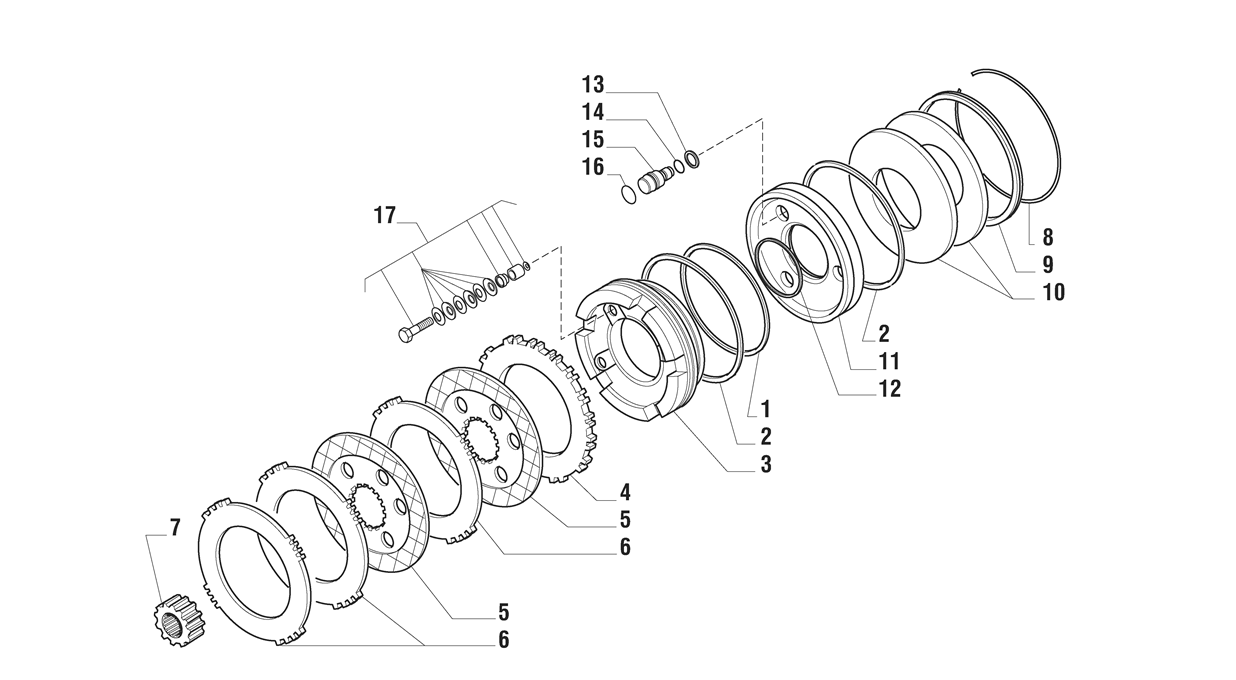 13
14
15
16
17
8
9
10
2
11
12
1
2
3
4
5
6
7
5
6