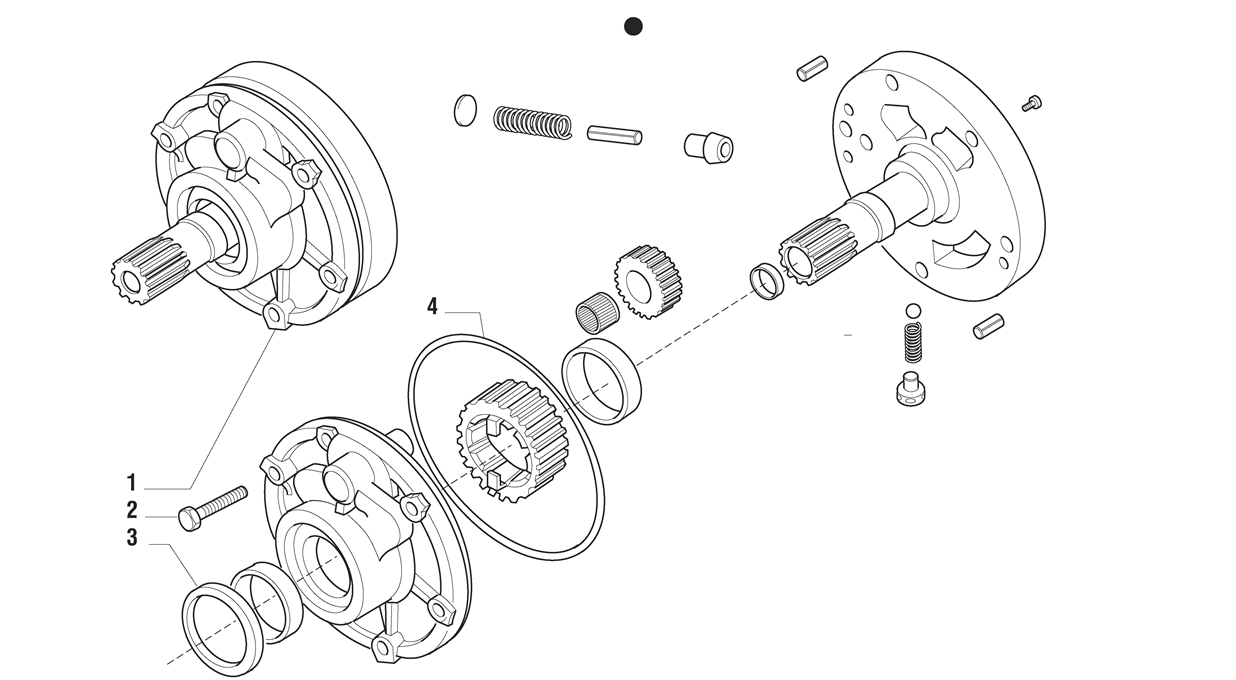 4
1
2
3