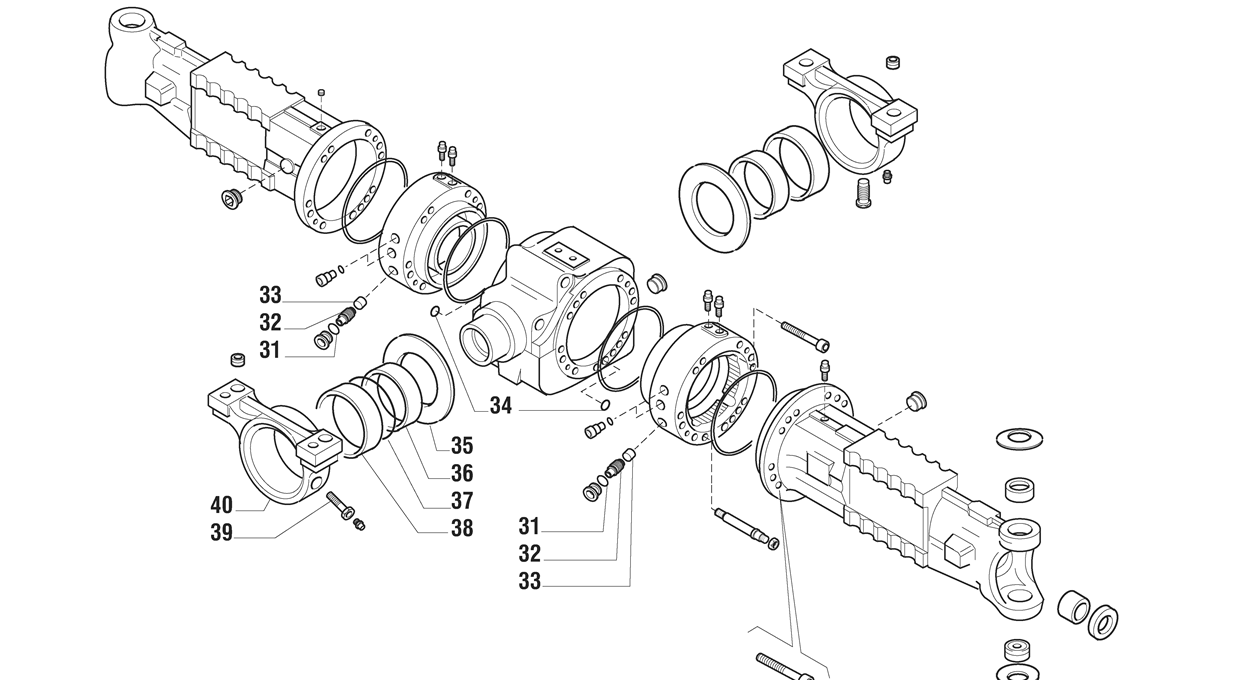 33
32
31
34
35
36
37
38
40
39
31
32
33