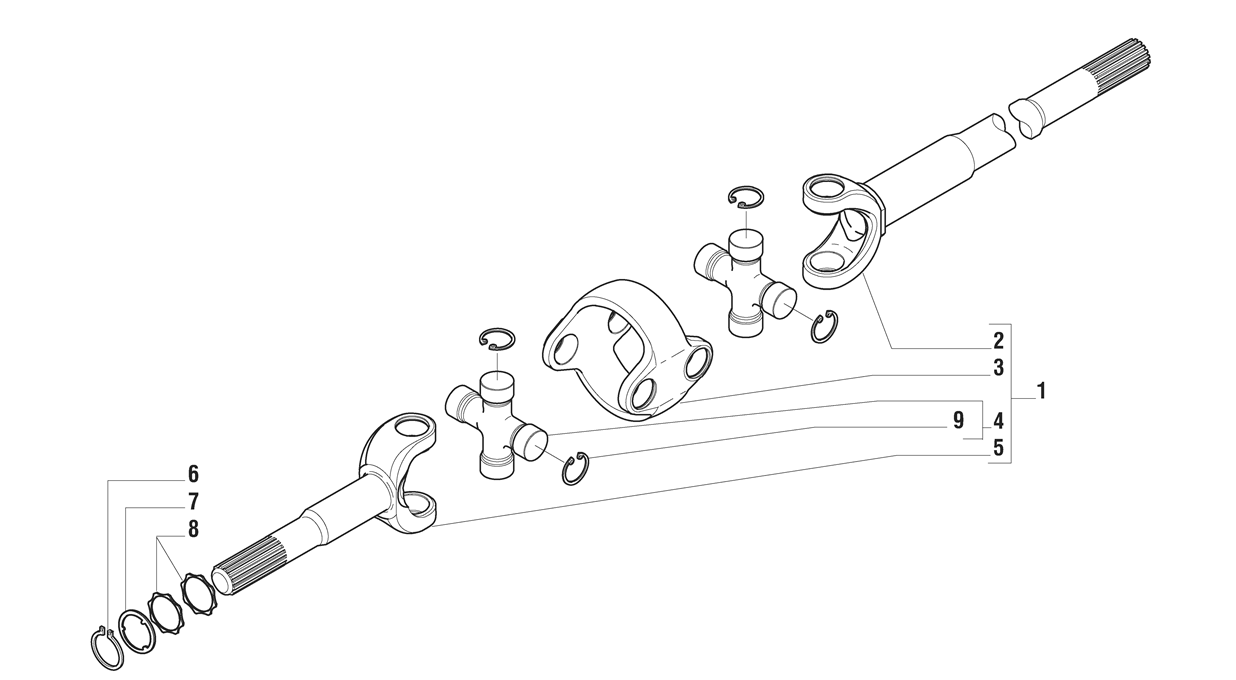 2
3
1
9
4
5
6
7
8