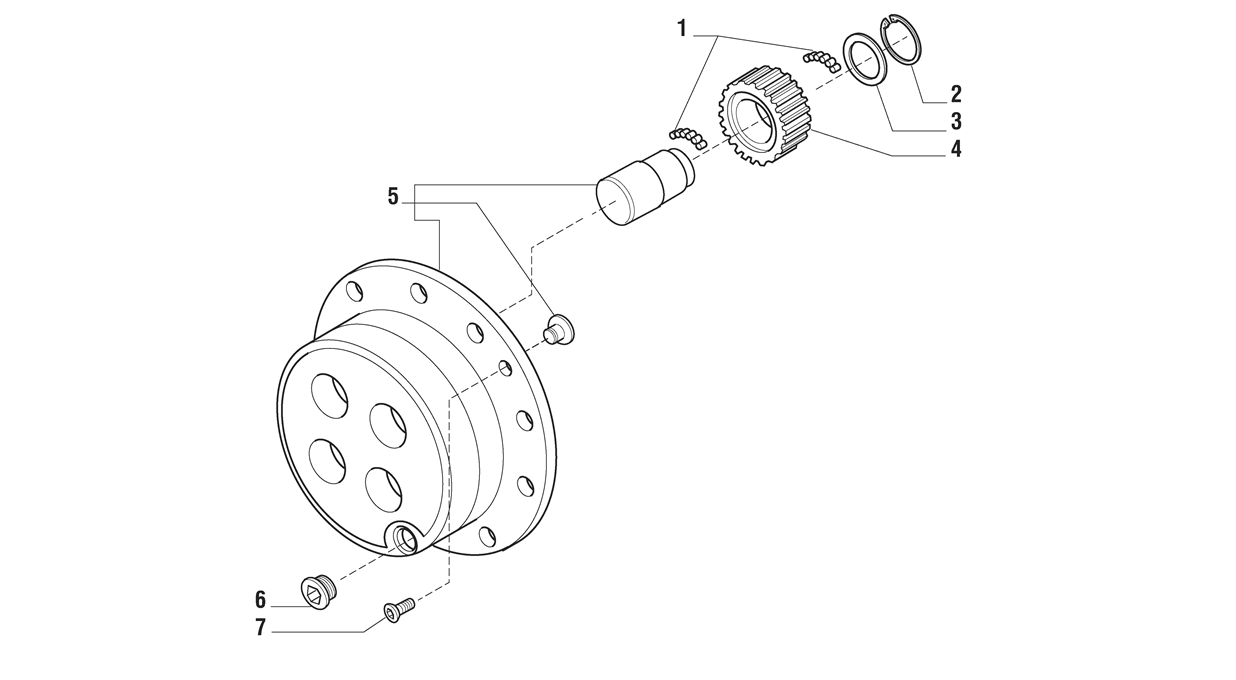 1
2
3
4
5
6
7