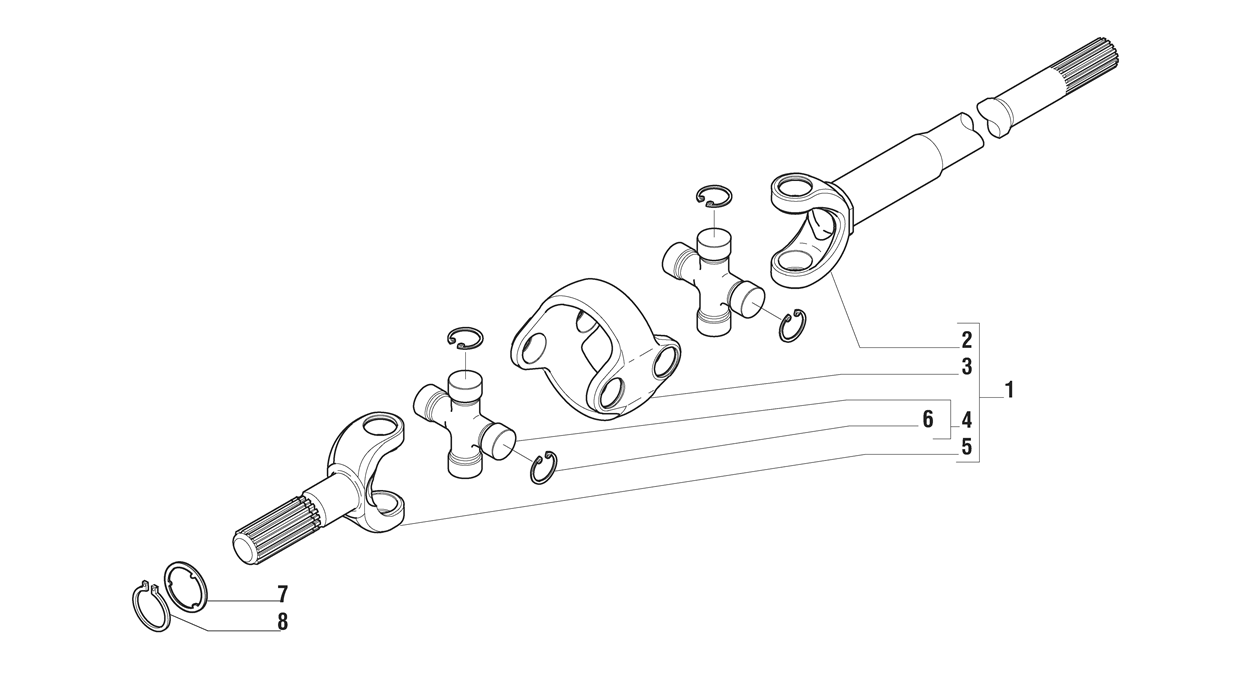 2
3
1
6
4
5
7
8