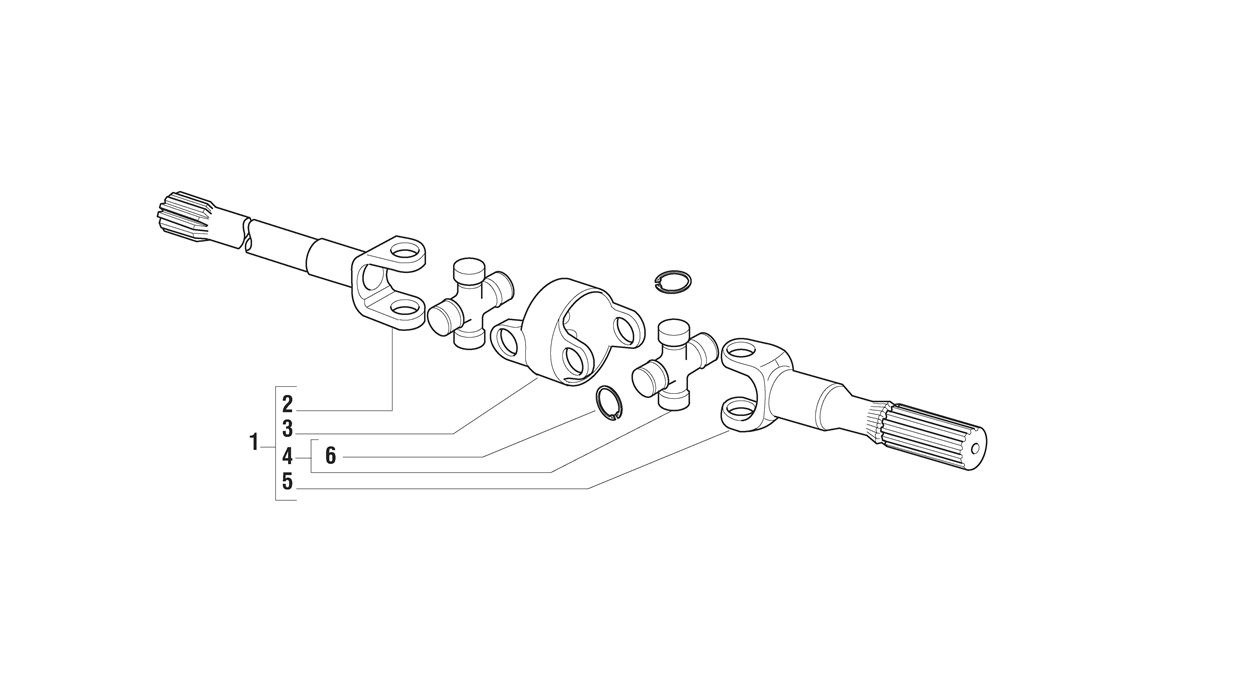 1
2
3
4
6
5