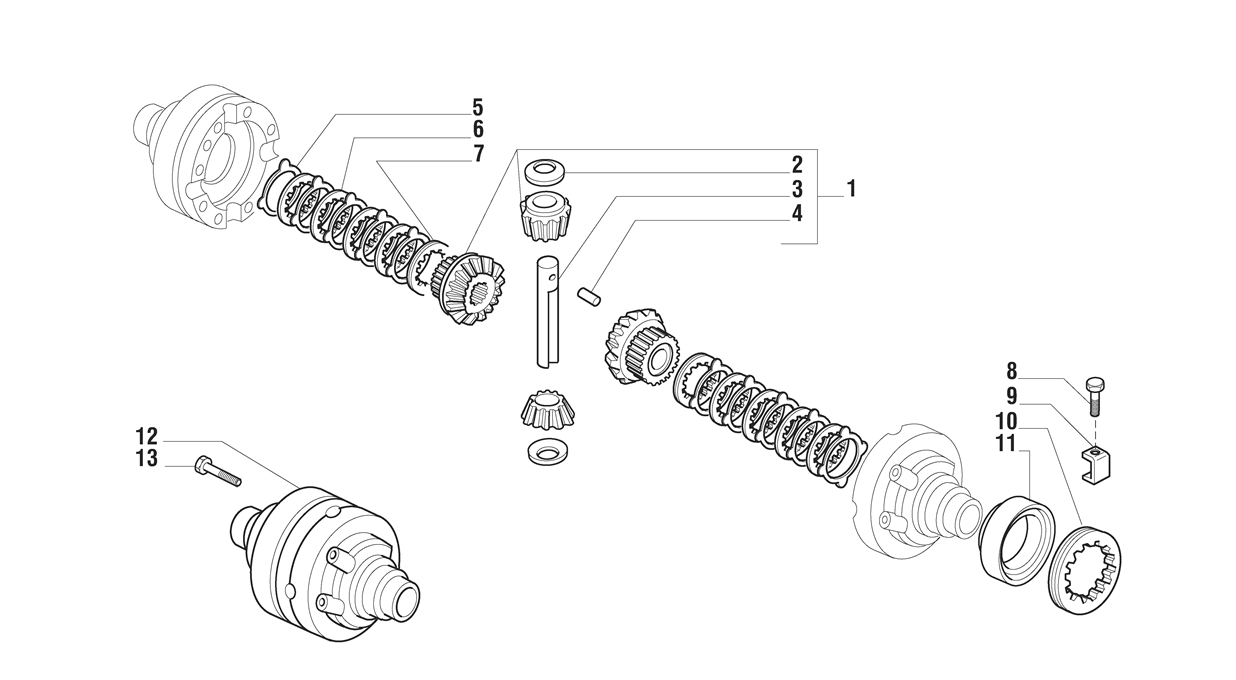 5
6
7
2
3
4
1
8
9
10
11
12
13