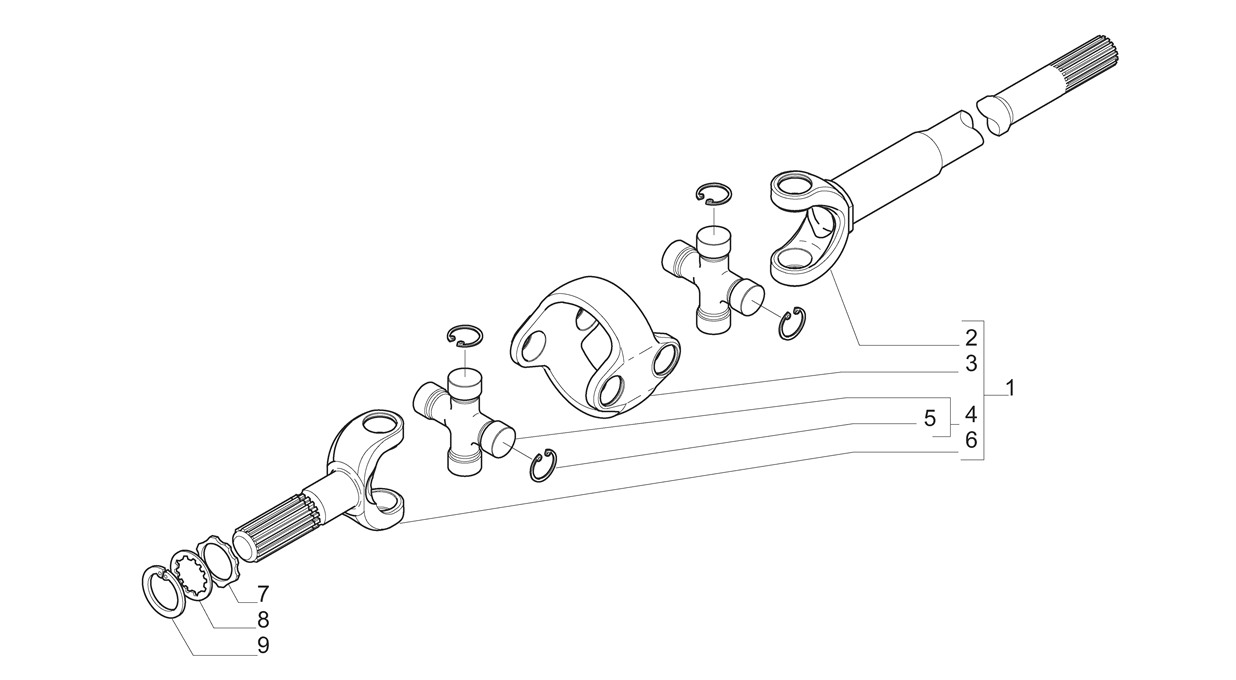 2
3
1
5
4
6
7
8
9