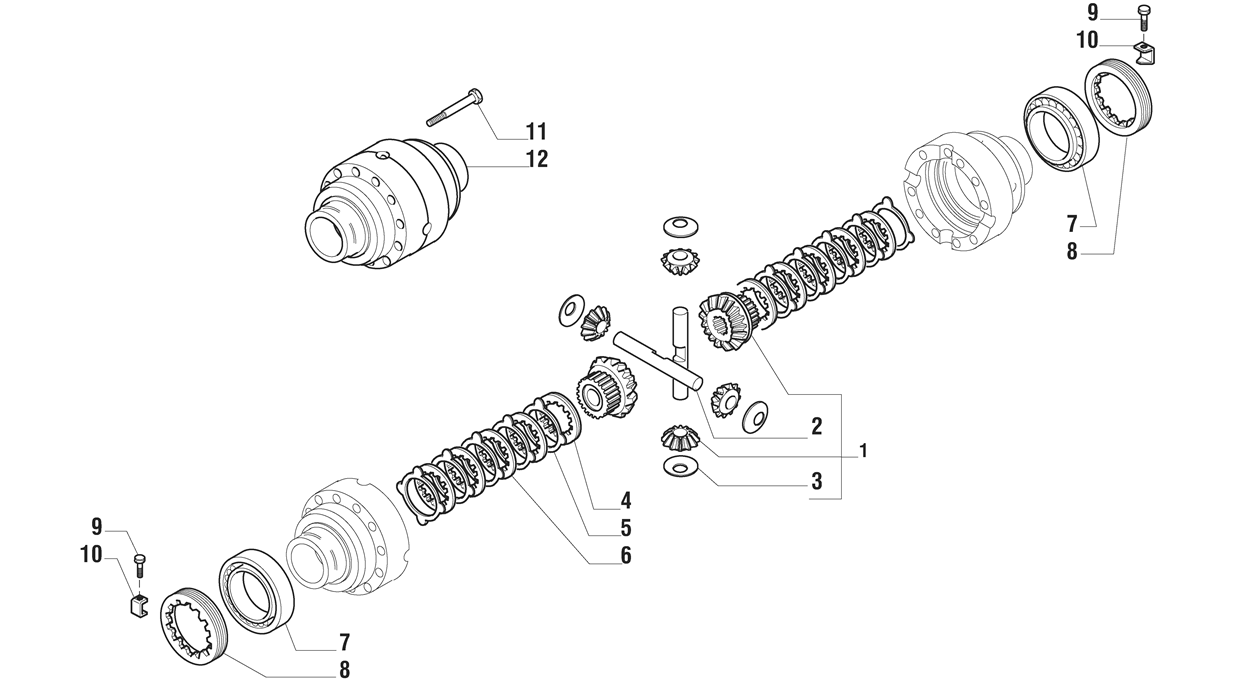 9
10
11
12
7
8
2
1
3
4
5
6
9
10
7
8