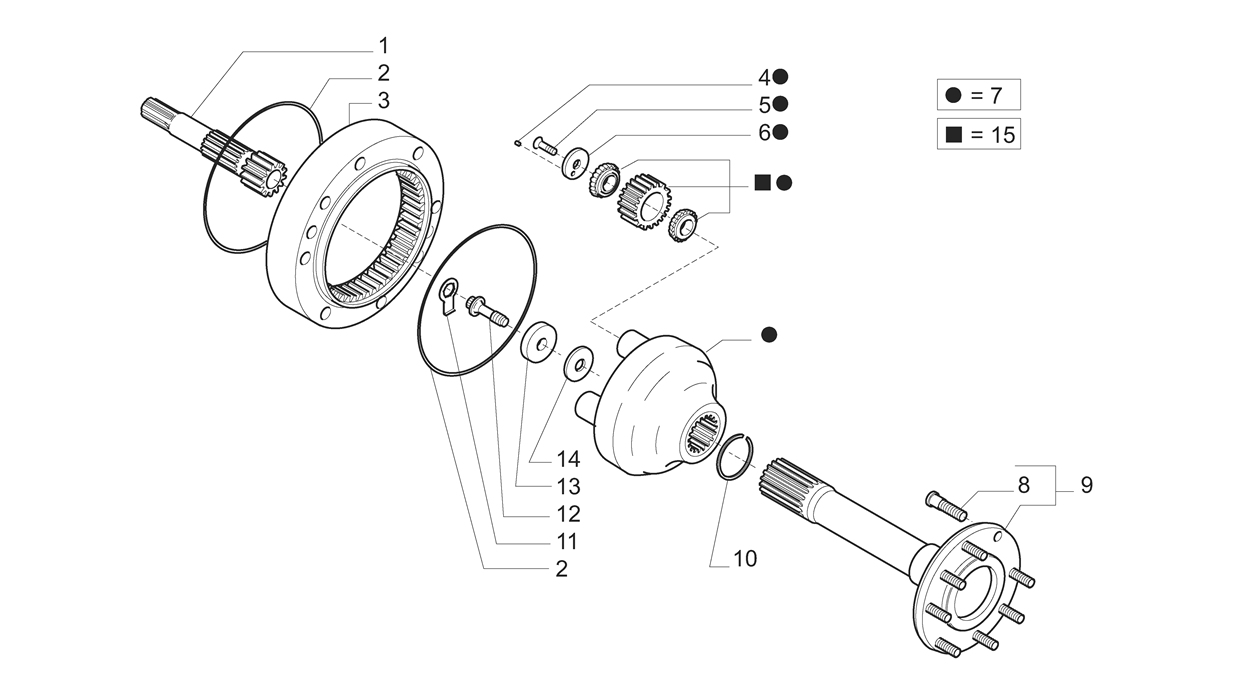 1
2
3
4●
5●
6●
■●
● = 7
■ = 15
●
14
13
12
11
2
10
8
9