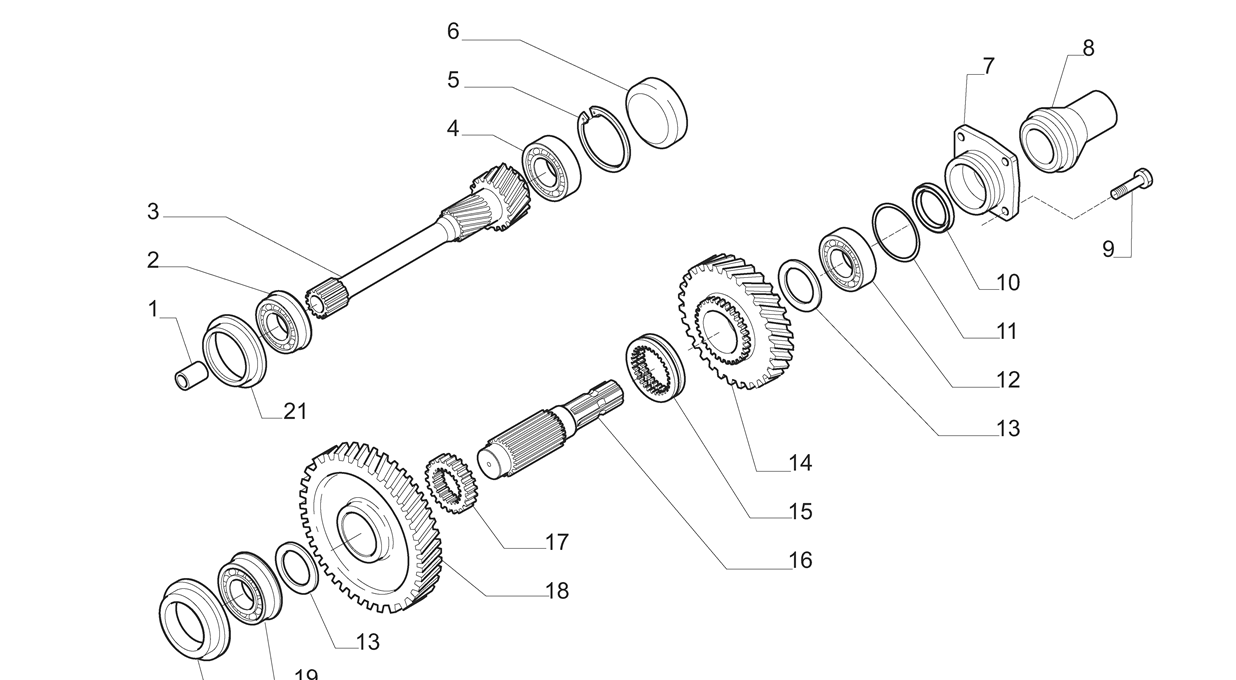 6
5
4
3
2
1
21
7
8
9
10
11
12
13
14
15
16
17
18
13
19