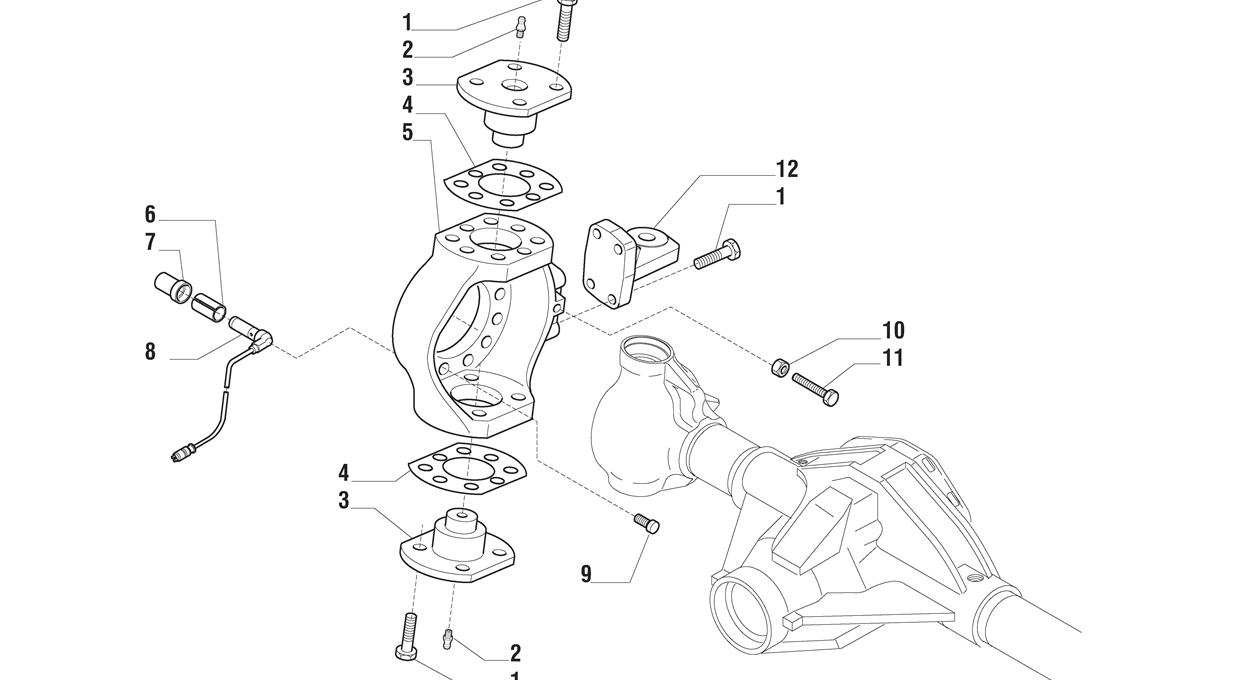 1
2
3
4
5
12
1
6
7
8
10
11
4
3
9
2
1